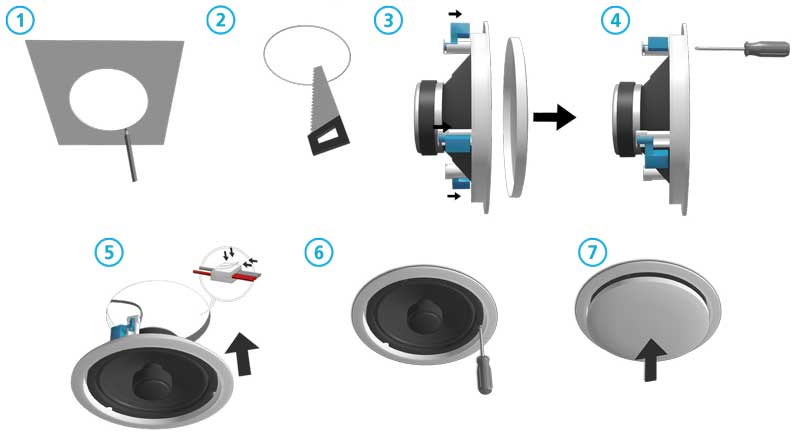 1
2
3
4
5
6
7